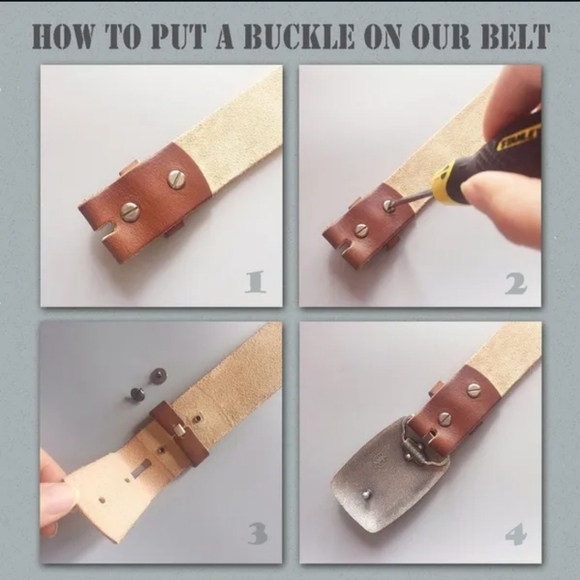 HOW TO PUT A BUCKLE ON OUR BELT

1

STANLEY

2

3

4